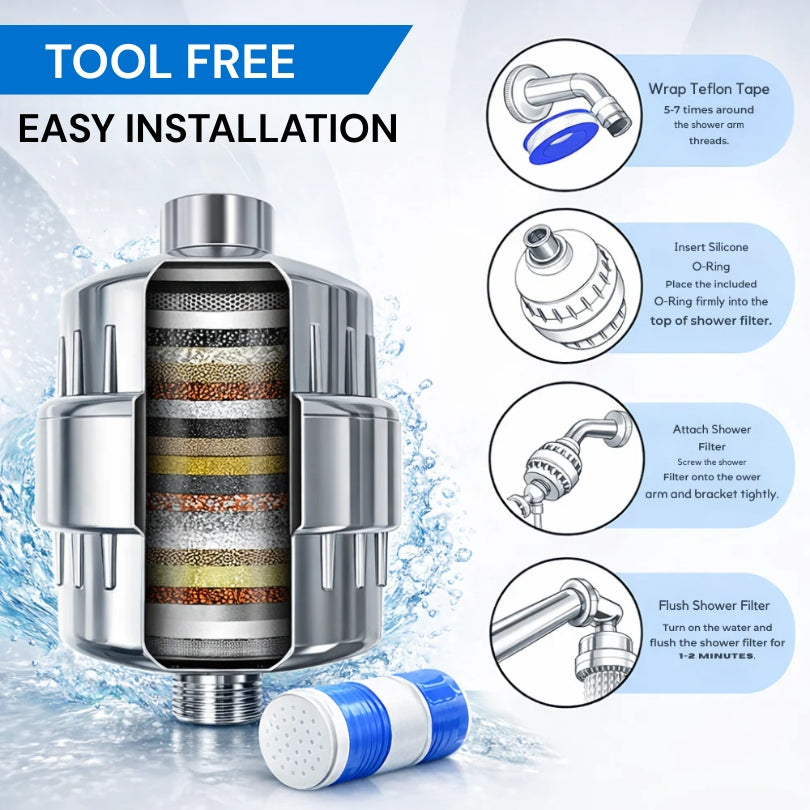 TOOL FREE
EASY INSTALLATION

Wrap Teflon Tape
5-7 times around the shower arm threads.

Insert Silicone O-Ring
Place the included O-Ring firmly into the top of shower filter.

Attach Shower Filter
Screw the shower Filter onto the ower arm and bracket tightly.

Flush Shower Filter
Turn on the water and flush the shower filter for 1-2 MINUTES.