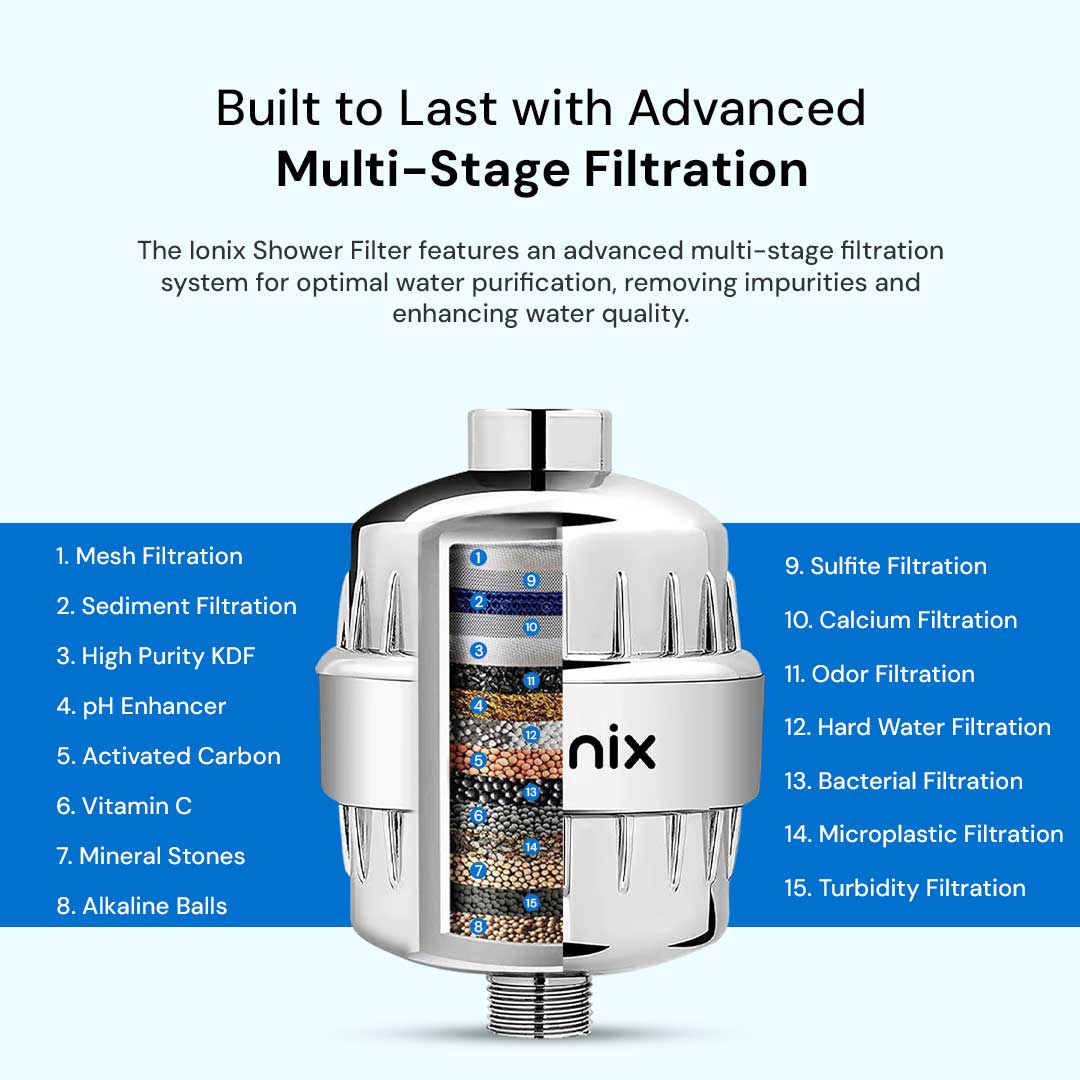 Built to Last with Advanced
Multi-Stage Filtration

The Ionix Shower Filter features an advanced multi-stage filtration system for optimal water purification, removing impurities and enhancing water quality.

1. Mesh Filtration
2. Sediment Filtration
3. High Purity KDF
4. pH Enhancer
5. Activated Carbon
6. Vitamin C
7. Mineral Stones
8. Alkaline Balls

1 9 2 10 3 11 4 12 5 13 6 14 7 15 8

nix

9. Sulfite Filtration
10. Calcium Filtration
11. Odor Filtration
12. Hard Water Filtration
13. Bacterial Filtration
14. Microplastic Filtration
15. Turbidity Filtration